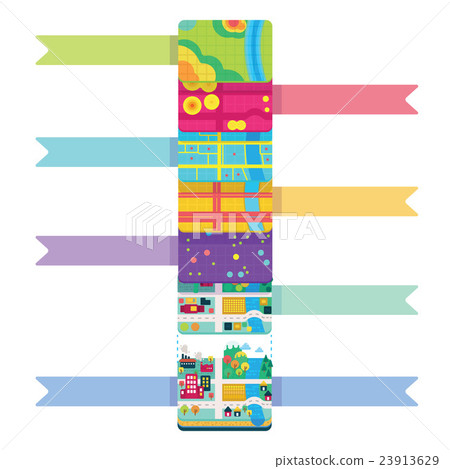 PIXTA

pixtastock.com - 23913629