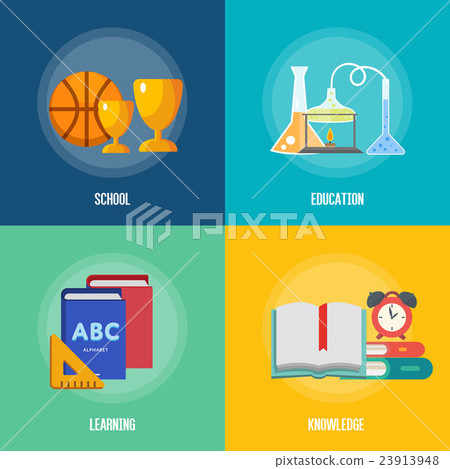 SCHOOL

EDUCATION

PIXTA

ABC
ALPHABET

LEARNING

KNOWLEDGE

pixtastock.com - 23913948