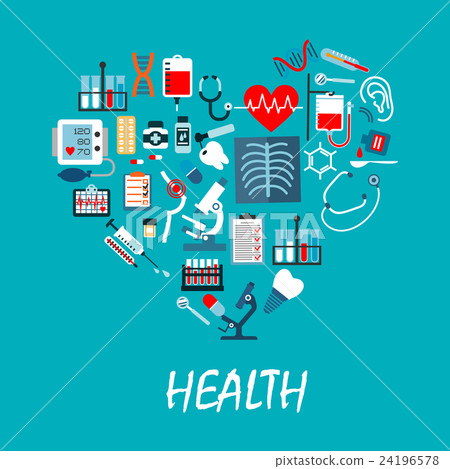 120
80
70

PIXTA

HEALTH

pixtastock.com - 24196578