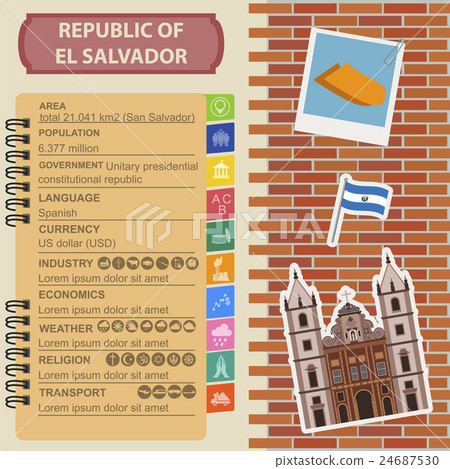 REPUBLIC OF EL SALVADOR

AREA
total 21.041 km2 (San Salvador)

POPULATION
6.377 million

GOVERNMENT Unitary presidential constitutional republic

LANGUAGE
Spanish

CURRENCY
US dollar (USD)

INDUSTRY
Lorem ipsum dolor sit amet

ECONOMICS
Lorem ipsum dolor sit amet

WEATHER
Lorem ipsum dolor sit amet

RELIGION
Lorem ipsum dolor sit amet

TRANSPORT
Lorem ipsum dolor sit amet

A C B

PIXTA

pixtastock.com - 24687530