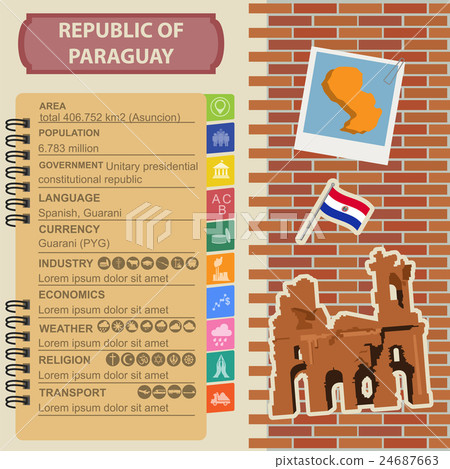 REPUBLIC OF PARAGUAY

AREA
total 406.752 km2 (Asuncion)

POPULATION
6.783 million

GOVERNMENT Unitary presidential constitutional republic

LANGUAGE
Spanish, Guarani

CURRENCY
Guarani (PYG)

INDUSTRY
Lorem ipsum dolor sit amet

ECONOMICS
Lorem ipsum dolor sit amet

WEATHER
Lorem ipsum dolor sit amet

RELIGION
Lorem ipsum dolor sit amet

TRANSPORT
Lorem ipsum dolor sit amet

A C B

PIXTA

pixtastock.com - 24687663