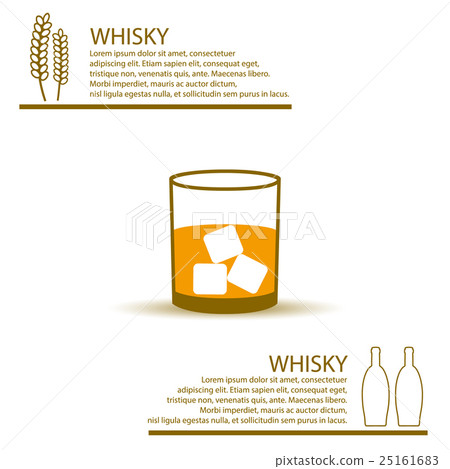 WHISKY
Lorem ipsum dolor sit amet, consectetuer adipiscing elit. Etiam sapien elit, consequat eget, tristique non, venenatis quis, ante. Maecenas libero. Morbi imperdiet, mauris ac auctor dictum, nisl ligula egestas nulla, et sollicitudin sem purus in lacus.

PIXTA

WHISKY
Lorem ipsum dolor sit amet, consectetuer adipiscing elit. Etiam sapien elit, consequat eget, tristique non, venenatis quis, ante. Maecenas libero. Morbi imperdiet, mauris ac auctor dictum, nisl ligula egestas nulla, et sollicitudin sem purus in lacus.

pixtastock.com - 25161683