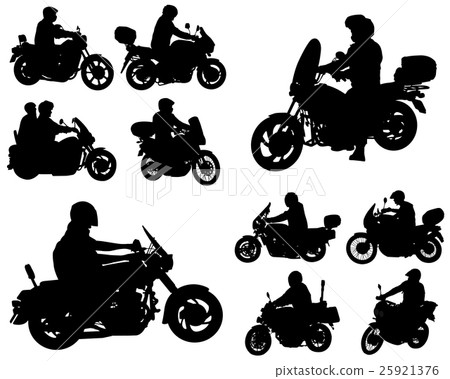 PIXTA

pixtastock.com - 25921376