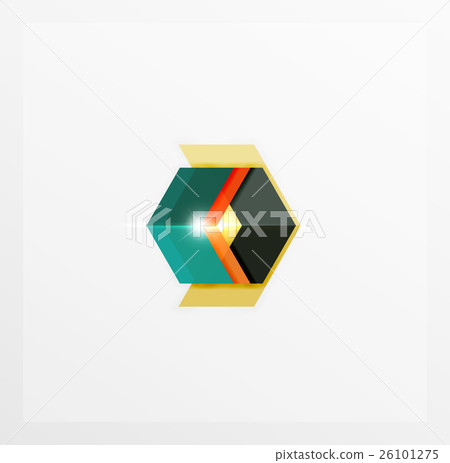 PIXTA

pixtastock.com - 26101275