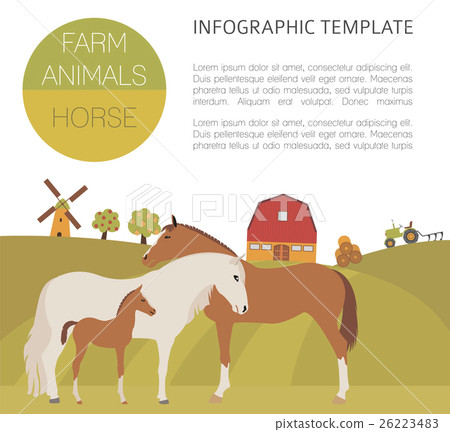 FARM ANIMALS HORSE

INFOGRAPHIC TEMPLATE

Lorem ipsum dolor sit amet, consectetur adipiscing elit. Duis pellentesque eleifend velit eget ornare. Maecenas pharetra tellus ut odio malesuada, sed vulputate turpis interdum. Aliquam erat volutpat. Donec maximus

Lorem ipsum dolor sit amet, consectetur adipiscing elit. Duis pellentesque eleifend velit eget ornare. Maecenas pharetra tellus ut odio malesuada, sed vulputate turpis

PIXTA

pixtastock.com - 26223483