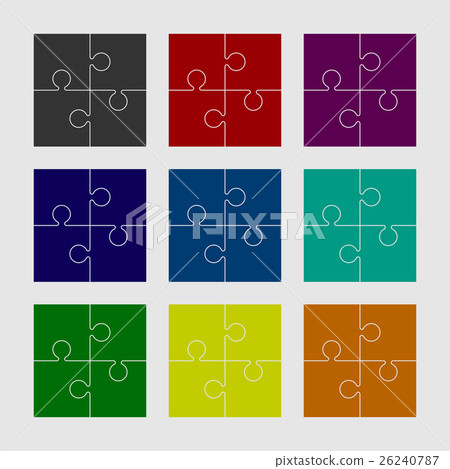 PIXTA

pixtastock.com - 26240787