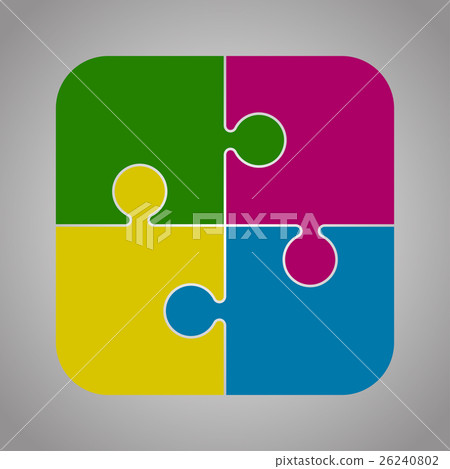 PIXTA

pixtastock.com - 26240802