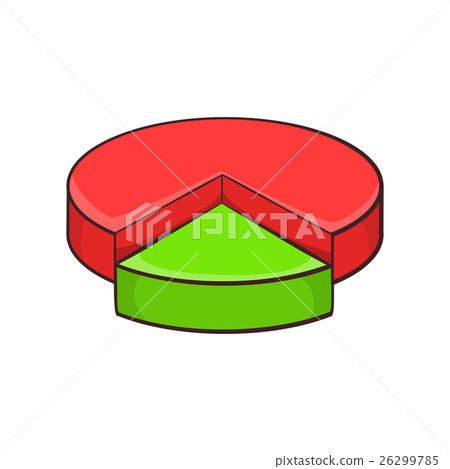 PIXTA

pixtastock.com - 26299785