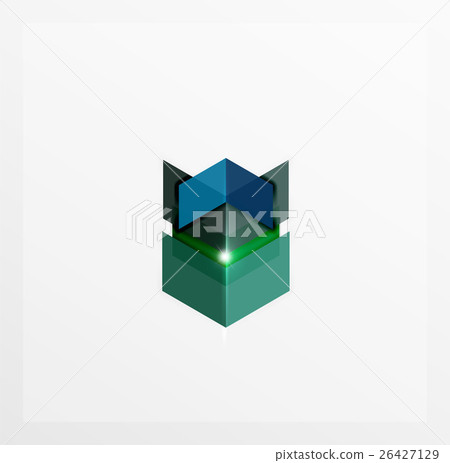 PIXTA

pixtastock.com - 26427129