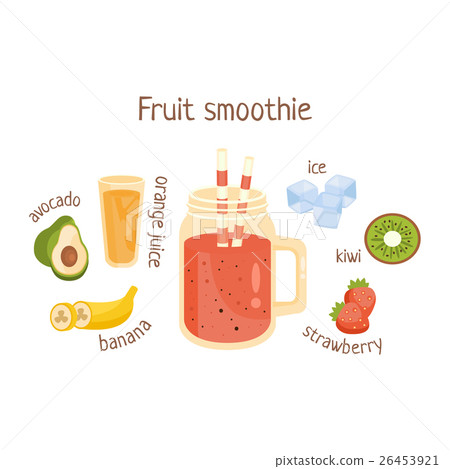 Fruit smoothie

avocado

orange juice

ice

PIXTA

kiwi

banana

strawberry

pixtastock.com - 26453921