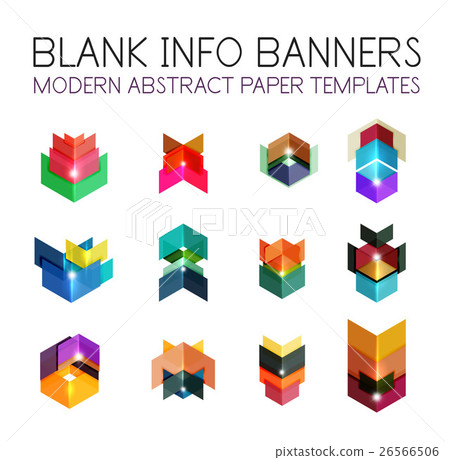 BLANK INFO BANNERS
MODERN ABSTRACT PAPER TEMPLATES

PIXTA

pixtastock.com - 26566506