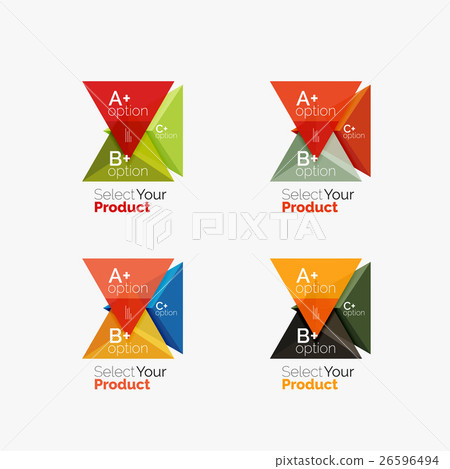 A+
option
C+
option
B+
option
Select Your
Product

A+
option
C+
option
B+
option
Select Your
Product

PIXTA

A+
option
C+
option
B+
option
Select Your
Product

A+
option
C+
option
B+
option
Select Your
Product

pixtastock.com - 26596494