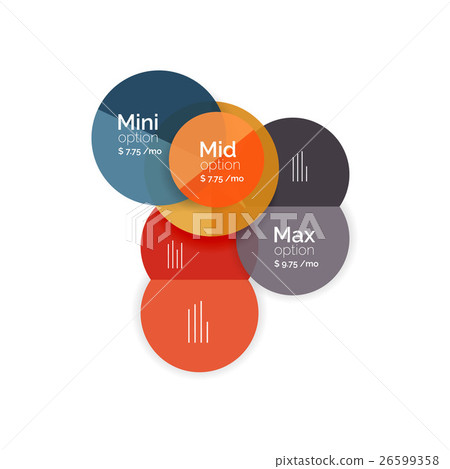 Mini
option
$ 7.75 /mo

Mid
option
$ 7.75 /mo

PIXTA

Max
option
$ 9.75 /mo

pixtastock.com - 26599358