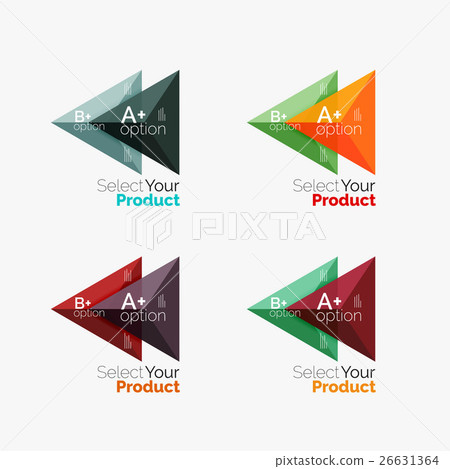 B+
option
A+
option
Select Your
Product

B+
option
A+
option
Select Your
Product

PIXTA

B+
option
A+
option
Select Your
Product

B+
option
A+
option
Select Your
Product

pixtastock.com - 26631364