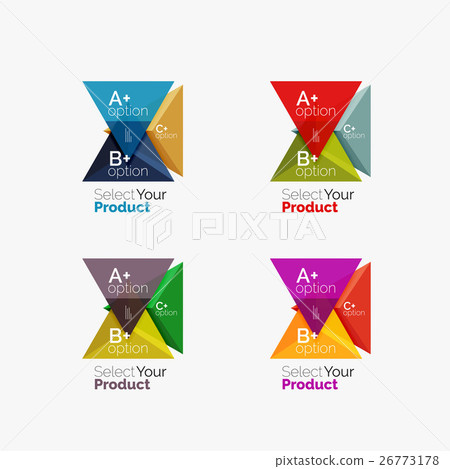 A+
option
C+
option
B+
option
Select Your
Product

A+
option
C+
option
B+
option
Select Your
Product

PIXTA

A+
option
C+
option
B+
option
Select Your
Product

A+
option
C+
option
B+
option
Select Your
Product

pixtastock.com - 26773178