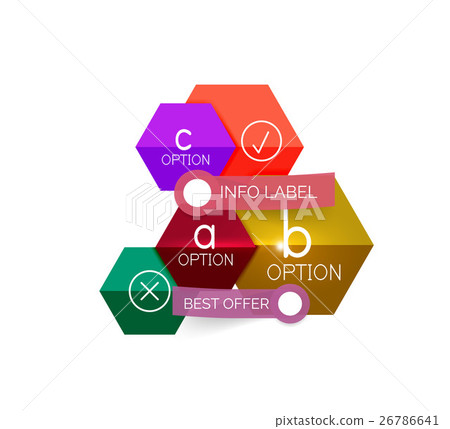 c
OPTION

INFO LABEL

PIXTA

a
OPTION

b
OPTION

BEST OFFER

pixtastock.com - 26786641