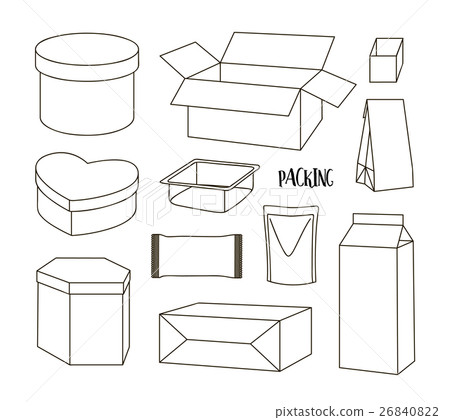 PACKING

PIXTA

pixtastock.com - 26840822