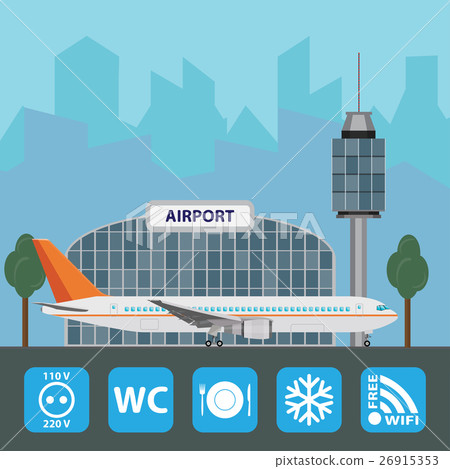 AIRPORT

PIXTA

110 V
220 V

WC

FREE
WIFI

pixtastock.com - 26915353