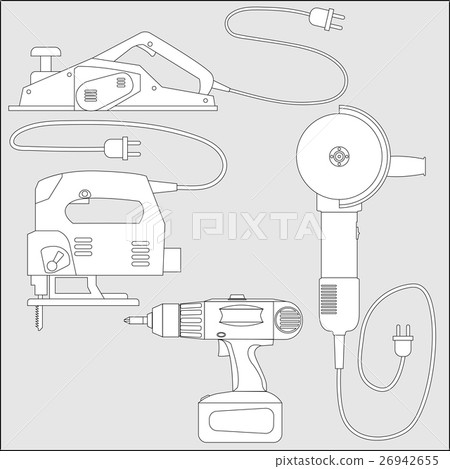 PIXTA

pixtastock.com - 26942655