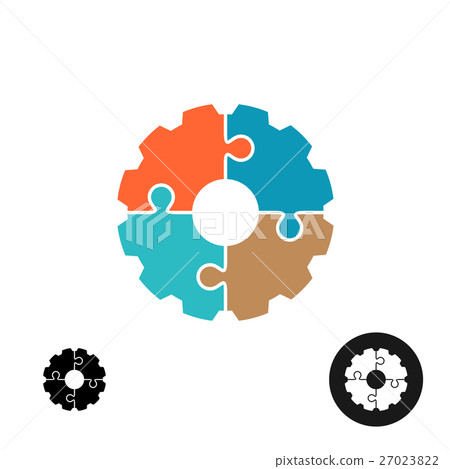 PIXTA

pixtastock.com - 27023822