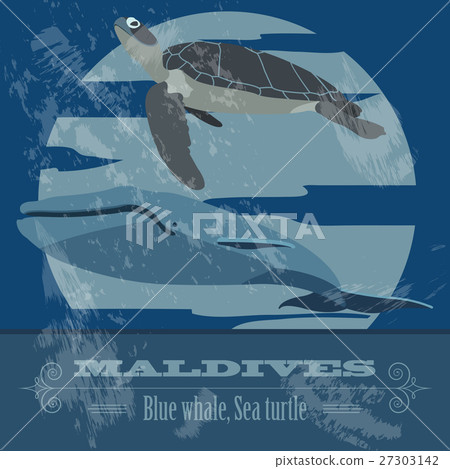 PIXTA

MALDIVES

Blue whale, Sea turtle

pixtastock.com - 27303142