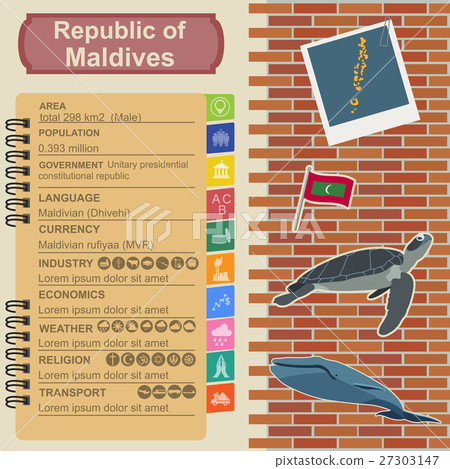 Republic of Maldives

AREA
total 298 km2 (Male)

POPULATION
0.393 million

GOVERNMENT Unitary presidential constitutional republic

LANGUAGE
Maldivian (Dhivehi)

CURRENCY
Maldivian rufiyaa (MVR)

INDUSTRY
Lorem ipsum dolor sit amet

ECONOMICS
Lorem ipsum dolor sit amet

WEATHER
Lorem ipsum dolor sit amet

RELIGION
Lorem ipsum dolor sit amet

TRANSPORT
Lorem ipsum dolor sit amet

A C B

PIXTA

pixtastock.com - 27303147