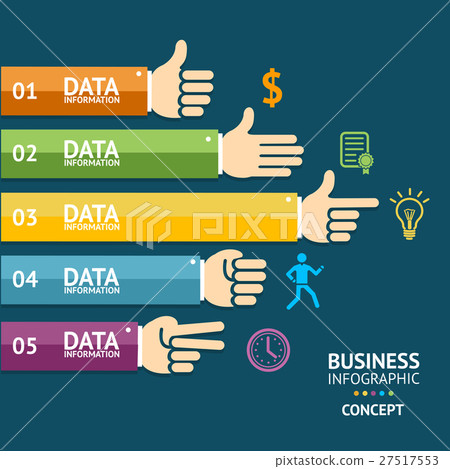 01 DATA INFORMATION

$

02 DATA INFORMATION

03 DATA INFORMATION

PIXTA

04 DATA INFORMATION

05 DATA INFORMATION

BUSINESS
INFOGRAPHIC
CONCEPT

pixtastock.com - 27517553