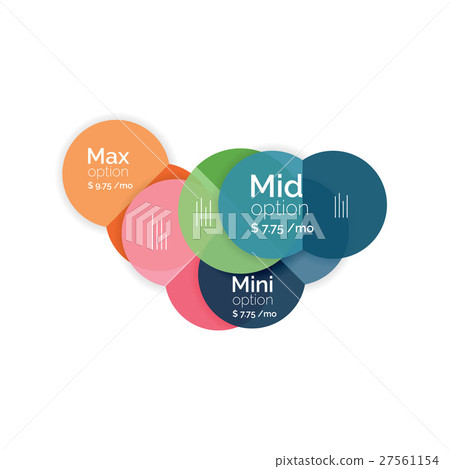 Max
option
$ 9.75 /mo

Mid
option
$ 7.75 /mo

PIXTA

Mini
option
$ 7.75 /mo

pixtastock.com - 27561154