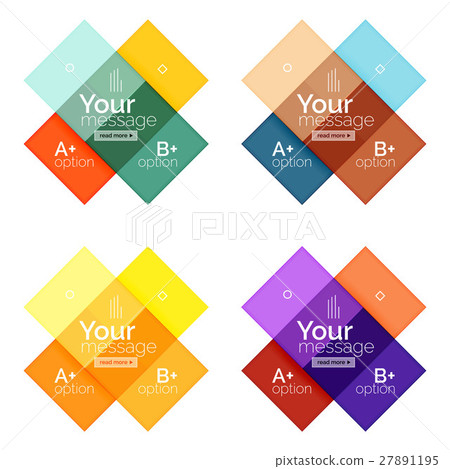 Your message
read more ▸
A+ option
B+ option

Your message
read more ▸
A+ option
B+ option

PIXTA

Your message
read more ▸
A+ option
B+ option

Your message
read more ▸
A+ option
B+ option

pixtastock.com - 27891195