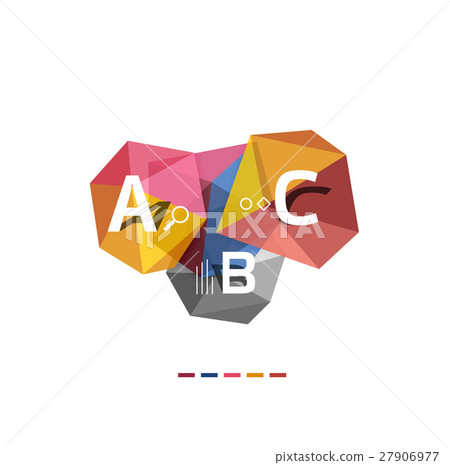 A
C
PIXTA
B
pixtastock.com - 27906977