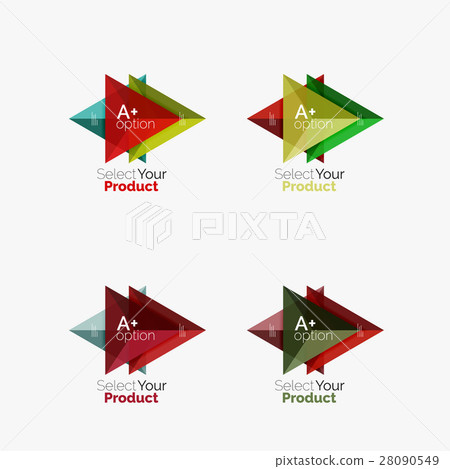 A+
option

Select Your
Product

A+
option

Select Your
Product

PIXTA

A+
option

Select Your
Product

A+
option

Select Your
Product

pixtastock.com - 28090549