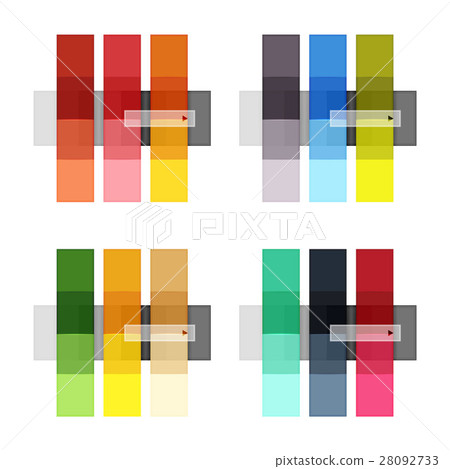 PIXTA

pixtastock.com - 28092733