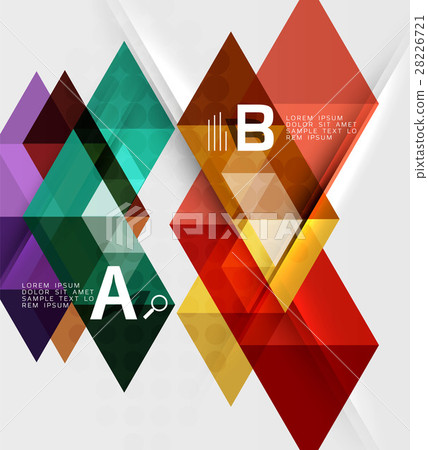 B

LOREM IPSUM
DOLOR SIT AMET
SAMPLE TEXT LO
REM IPSUM

PIXTA

LOREM IPSUM
DOLOR SIT AMET
SAMPLE TEXT LO
REM IPSUM

A

pixtastock.com - 28226721