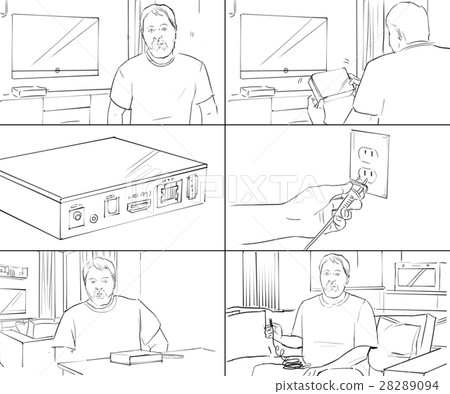 PIXTA

pixtastock.com - 28289094