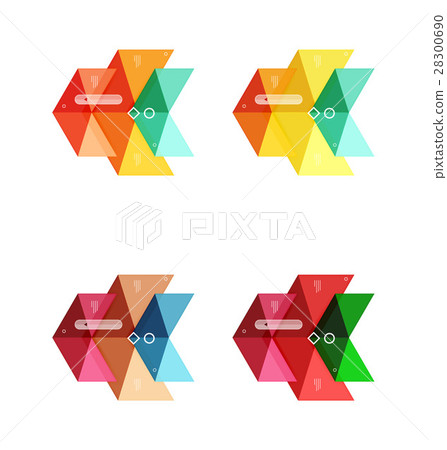 PIXTA

pixtastock.com – 28300690