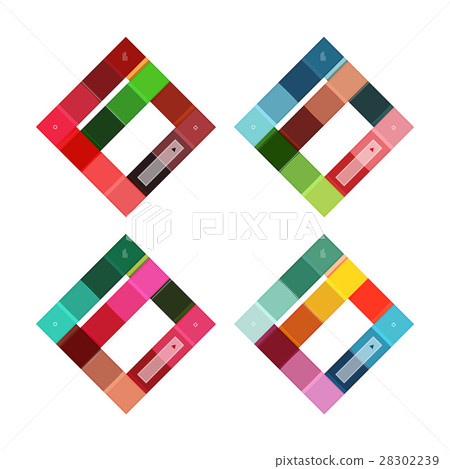 PIXTA

pixtastock.com - 28302239