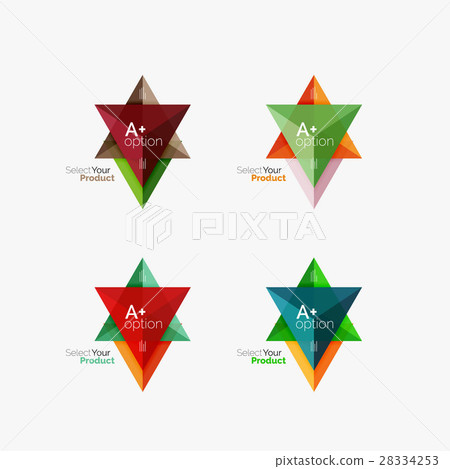 A+
option

Select Your
Product

A+
option

Select Your
Product

PIXTA

A+
option

Select Your
Product

A+
option

Select Your
Product

pixtastock.com - 28334253