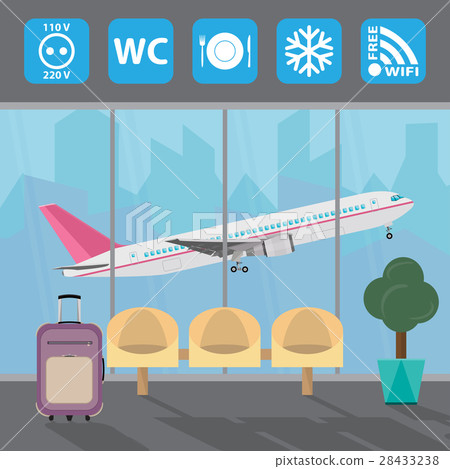 110 V
220 V
WC
FREE
WIFI
PIXTA
pixtastock.com - 28433238