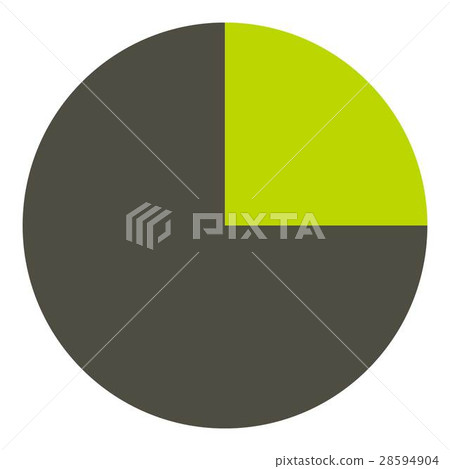 PIXTA

pixtastock.com - 28594904