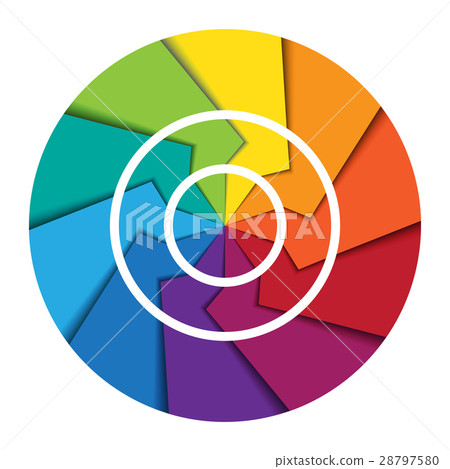 PIXTA

pixtastock.com - 28797580