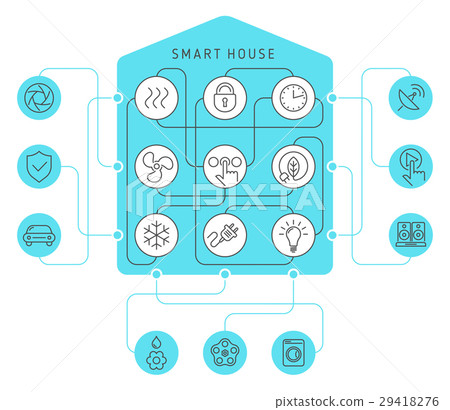 SMART HOUSE

PIXTA

pixtastock.com - 29418276