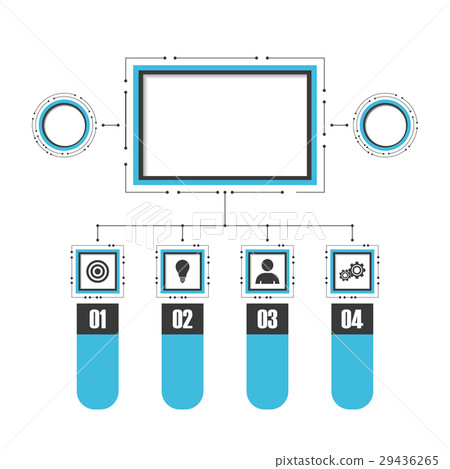 PIXTA

01

02

03

04

pixtastock.com - 29436265