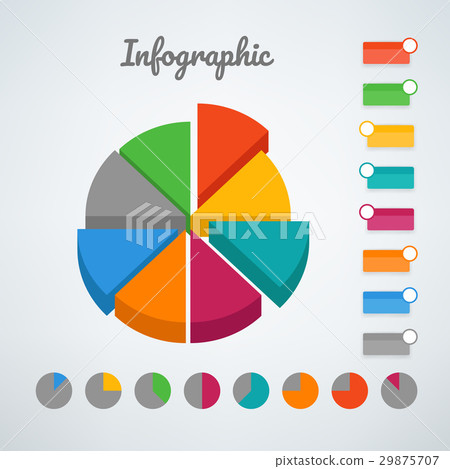 Infographic

PIXTA

pixtastock.com - 29875707