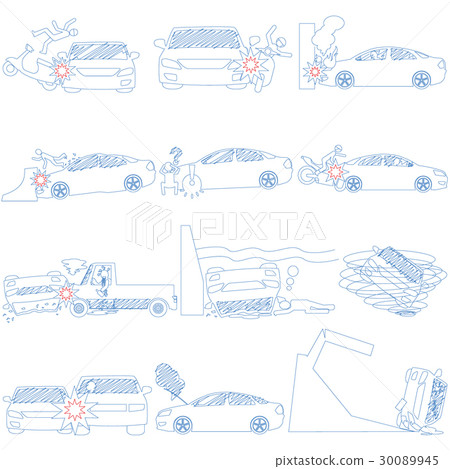 PIXTA

pixtastock.com - 30089945