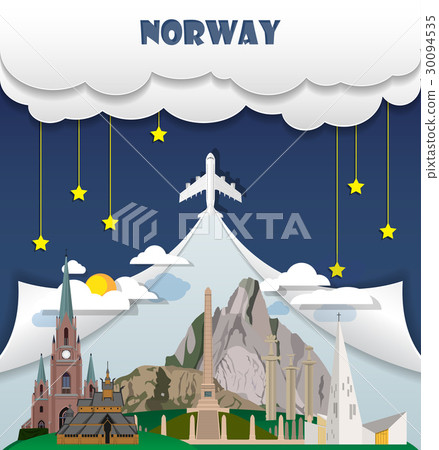 NORWAY

PIXTA

pixtastock.com - 30094535