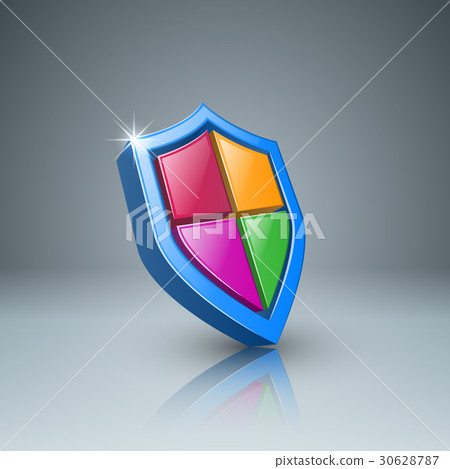 PIXTA

pixtastock.com - 30628787