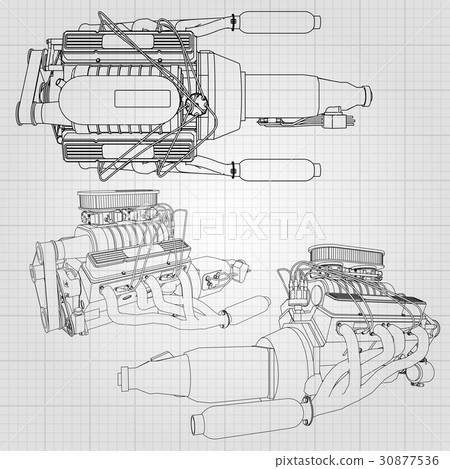 PIXTA

pixtastock.com - 30877536