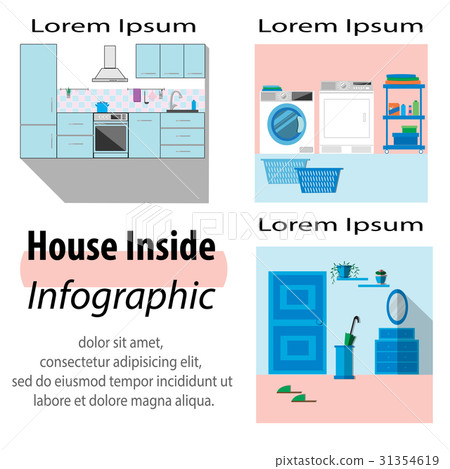 Lorem Ipsum

Lorem Ipsum

PIXTA

Lorem Ipsum

House Inside

Infographic

dolor sit amet, consectetur adipisicing elit, sed do eiusmod tempor incididunt ut labore et dolore magna aliqua.

pixtastock.com - 31354619