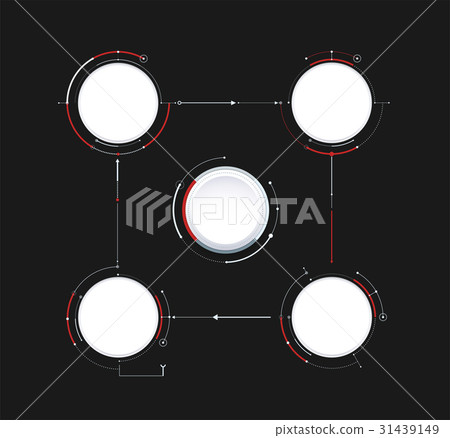 PIXTA

pixtastock.com - 31439149