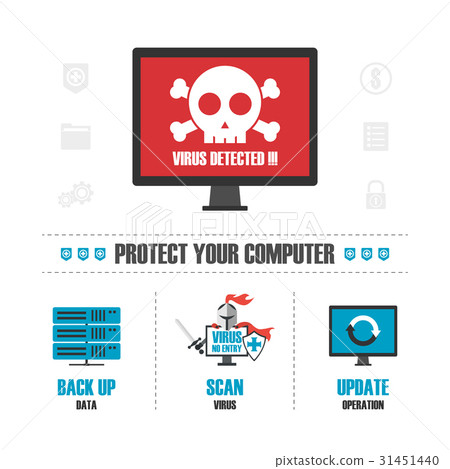 VIRUS DETECTED !!!

PIXTA

PROTECT YOUR COMPUTER

VIRUS
NO ENTRY

BACK UP
DATA

SCAN
VIRUS

UPDATE
OPERATION

pixtastock.com - 31451440